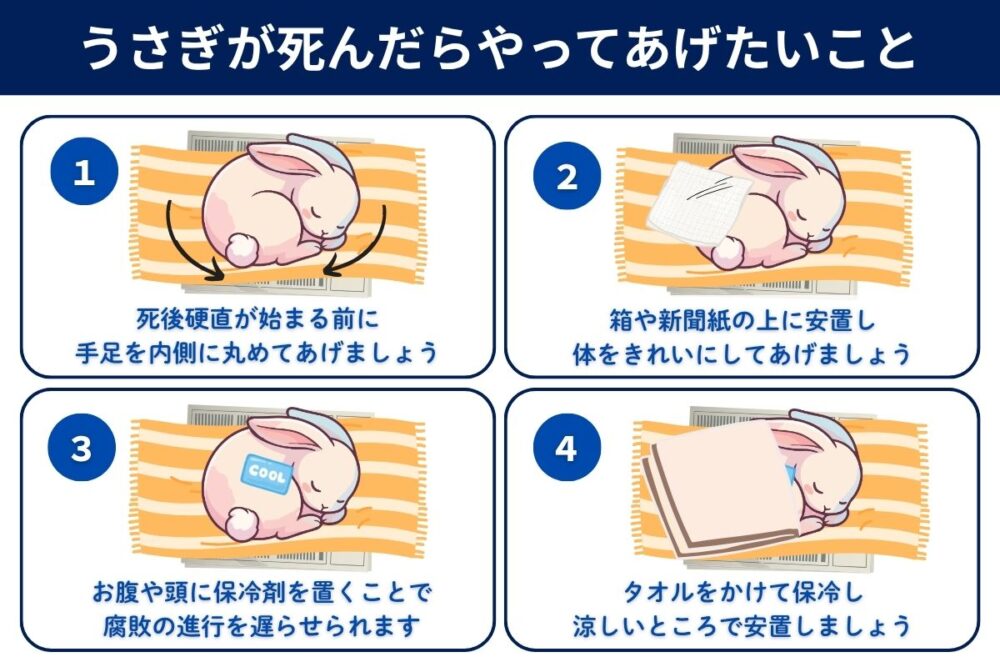 うさぎが死んだらやってあげたいこと

1
死後硬直が始まる前に
手足を内側に丸めてあげましょう

2
箱や新聞紙の上に安置し
体をきれいにしてあげましょう

3
COOL
お腹や頭に保冷剤を置くことで
腐敗の進行を遅らせられます

4
タオルをかけて保冷し
涼しいところで安置しましょう