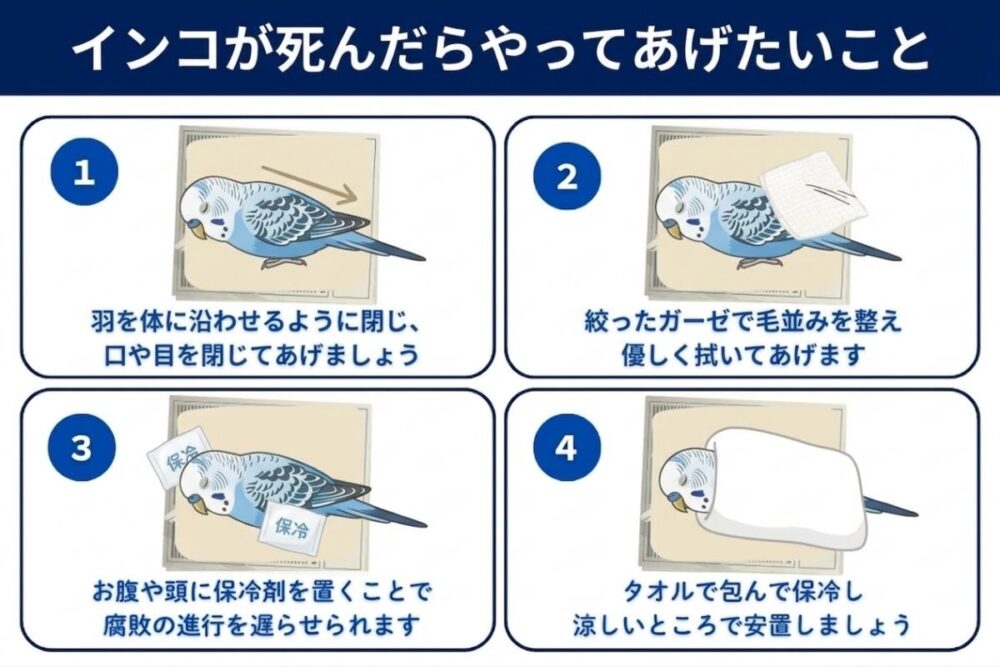 インコが死んだらやってあげたいこと

1

羽を体に沿わせるように閉じ、口や目を閉じてあげましょう

2

絞ったガーゼで毛並みを整え優しく拭いてあげます

3

保冷

保冷

お腹や頭に保冷剤を置くことで腐敗の進行を遅らせられます

4

タオルで包んで保冷し涼しいところで安置しましょう