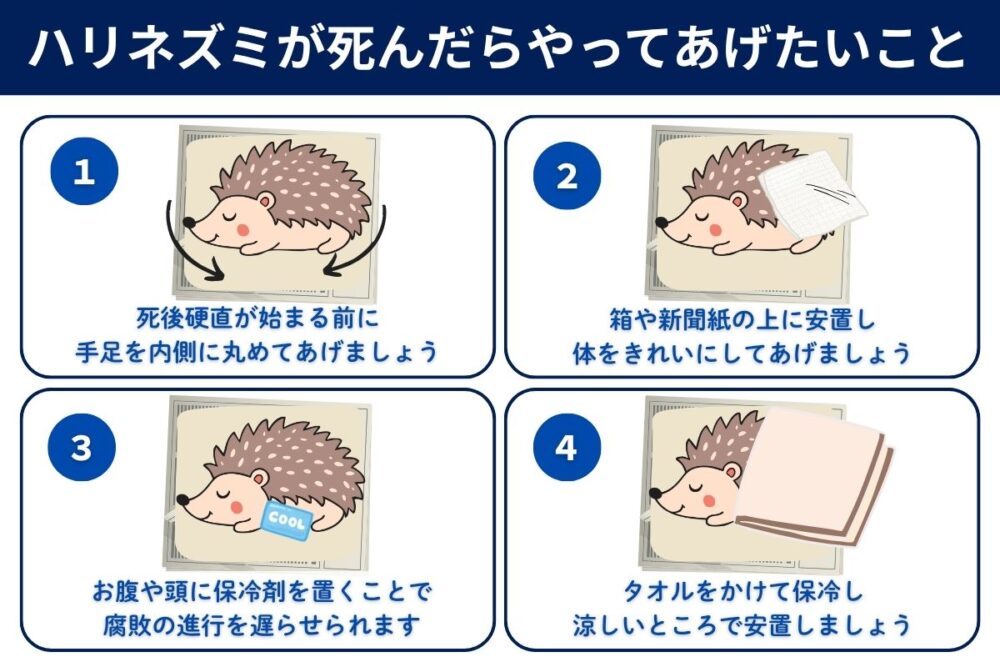 ハリネズミが死んだらやってあげたいこと

1

死後硬直が始まる前に
手足を内側に丸めてあげましょう

2

箱や新聞紙の上に安置し
体をきれいにしてあげましょう

3

COOL

お腹や頭に保冷剤を置くことで
腐敗の進行を遅らせられます

4

タオルをかけて保冷し
涼しいところで安置しましょう