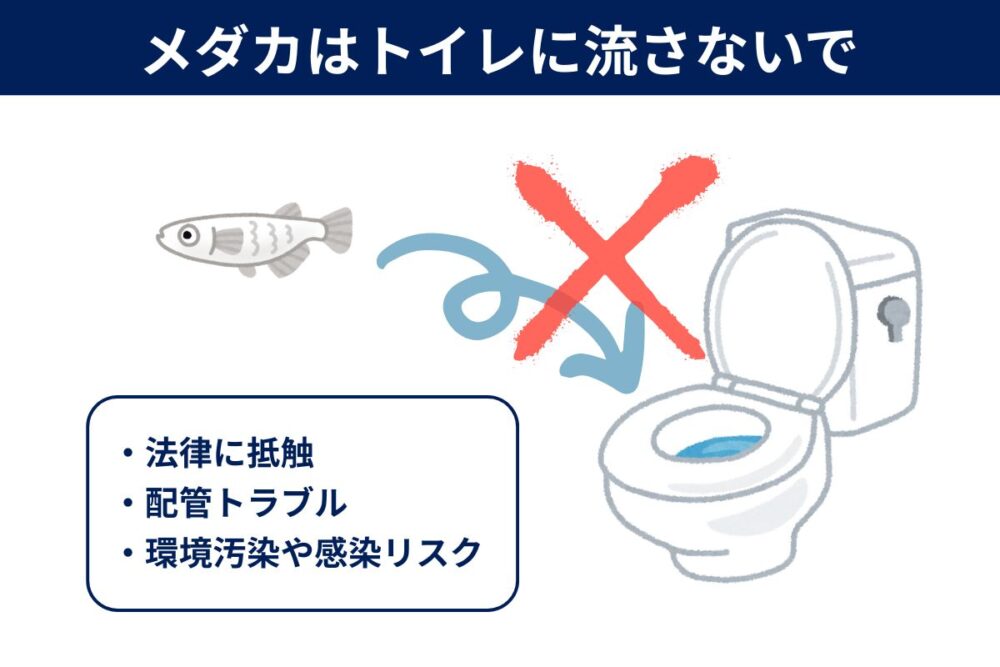 メダカはトイレに流さないで

・法律に抵触
・配管トラブル
・環境汚染や感染リスク