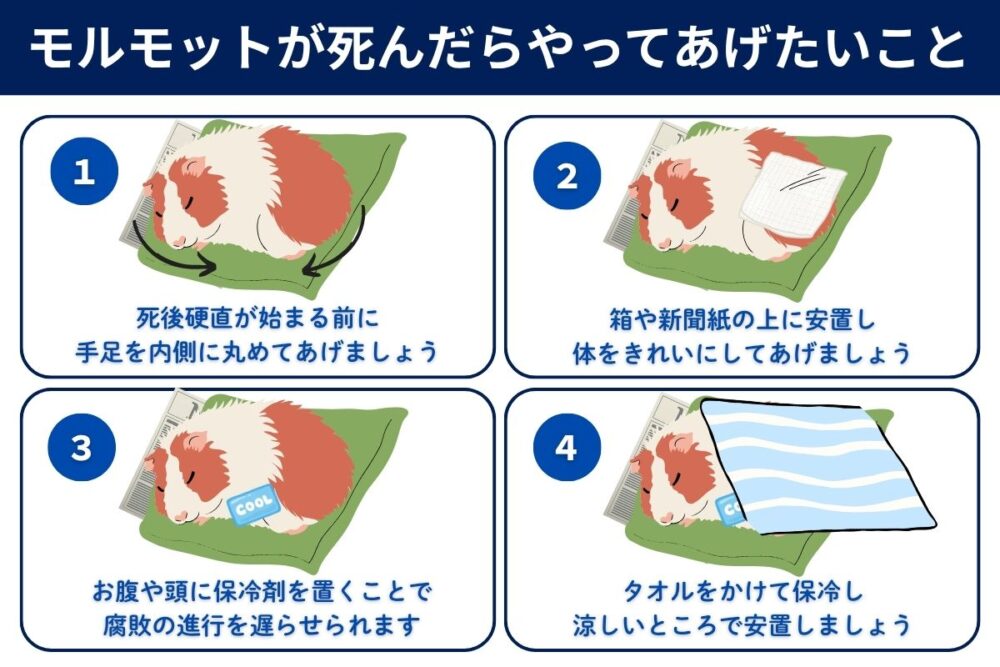 モルモットが死んだらやってあげたいこと

1

死後硬直が始まる前に
手足を内側に丸めてあげましょう

2

箱や新聞紙の上に安置し
体をきれいにしてあげましょう

3

COOL

お腹や頭に保冷剤を置くことで
腐敗の進行を遅らせられます

4

COOL

タオルをかけて保冷し
涼しいところで安置しましょう