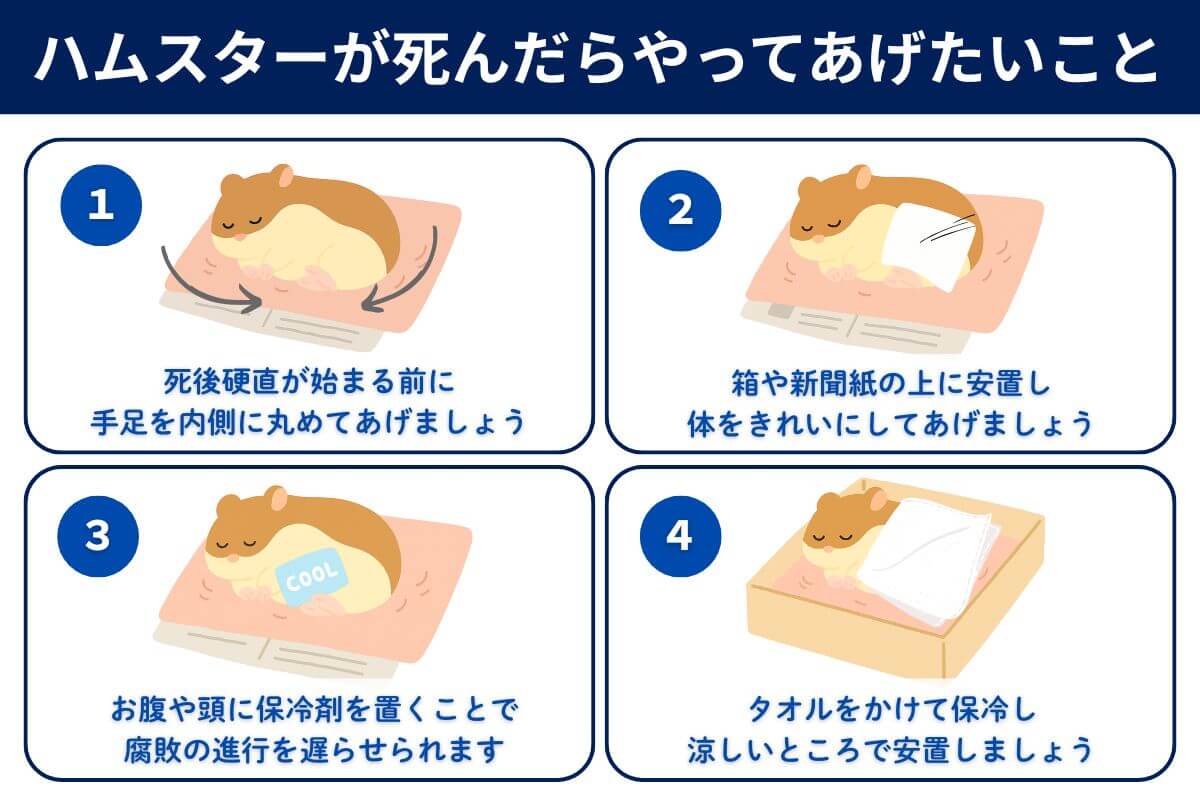 ハムスターが死んだらやってあげたいこと

1
死後硬直が始まる前に
手足を内側に丸めてあげましょう

2
箱や新聞紙の上に安置し
体をきれいにしてあげましょう

3
COOL
お腹や頭に保冷剤を置くことで
腐敗の進行を遅らせられます

4
タオルをかけて保冷し
涼しいところで安置しましょう